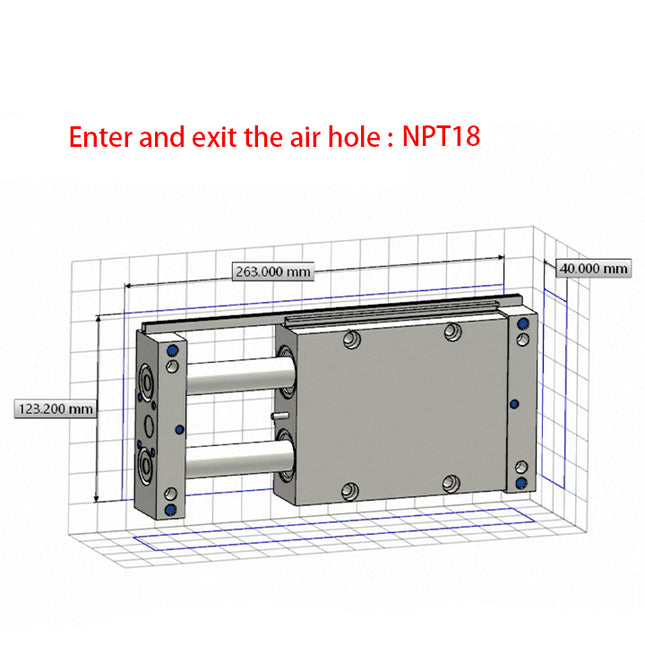 Enter and exit the air hole : NPT18

263.000 mm

40.000 mm

123.200 mm