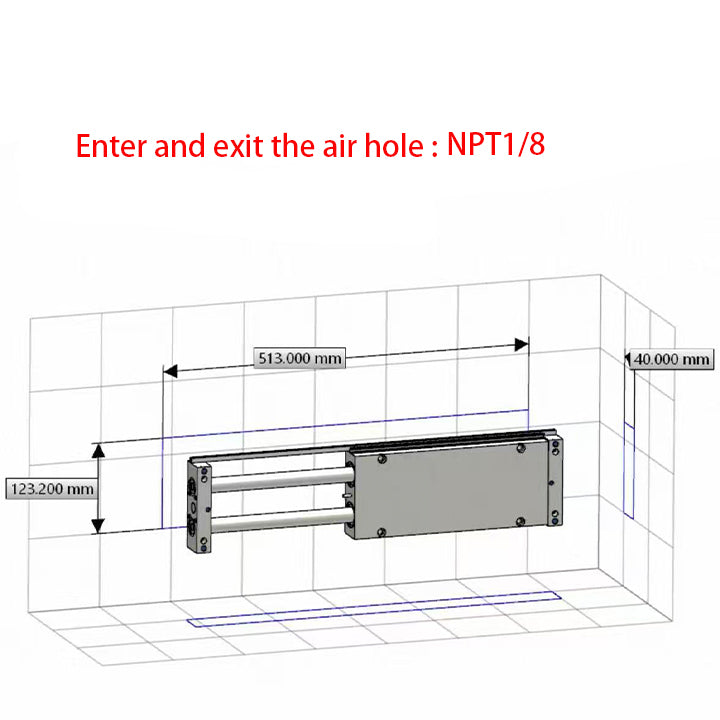 Enter and exit the air hole : NPT1/8

513.000 mm

40.000 mm

123.200 mm